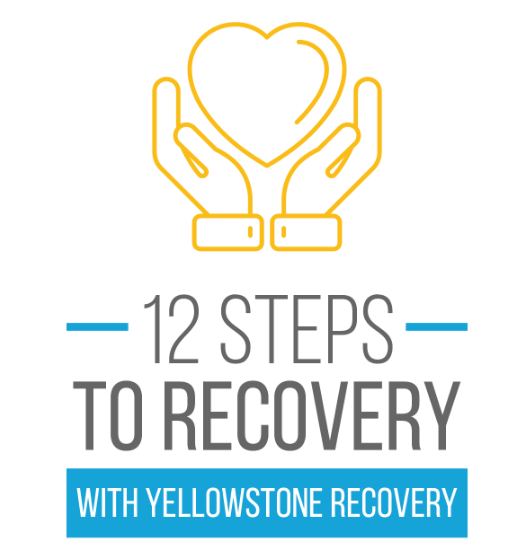 12 STEPS
TO RECOVERY
WITH YELLOWSTONE RECOVERY